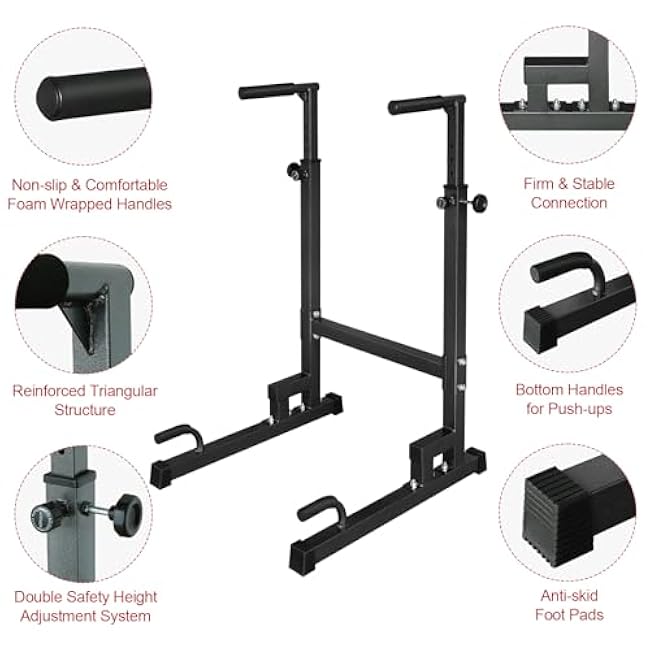 Non-slip & Comfortable Foam Wrapped Handles

Reinforced Triangular Structure

Double Safety Height Adjustment System

Firm & Stable Connection

Bottom Handles for Push-ups

Anti-skid Foot Pads