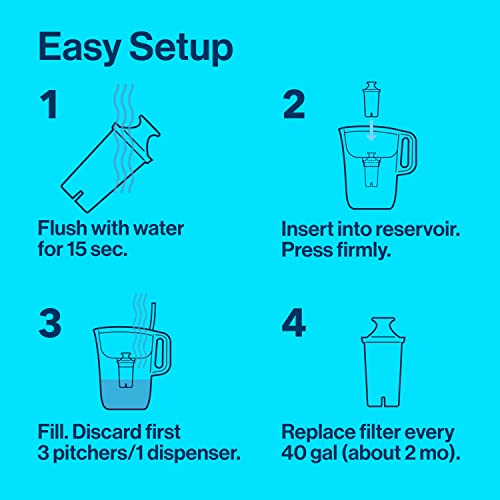 Easy Setup

1

Flush with water for 15 sec.

2

Insert into reservoir. Press firmly.

3

Fill. Discard first 3 pitchers/1 dispenser.

4

Replace filter every 40 gal (about 2 mo).