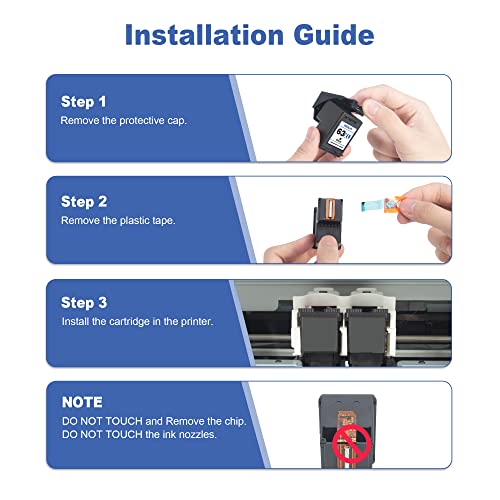 Installation Guide

Step 1
Remove the protective cap.

63XL

Step 2
Remove the plastic tape.

Step 3
Install the cartridge in the printer.

NOTE
DO NOT TOUCH and Remove the chip.
DO NOT TOUCH the ink nozzles.