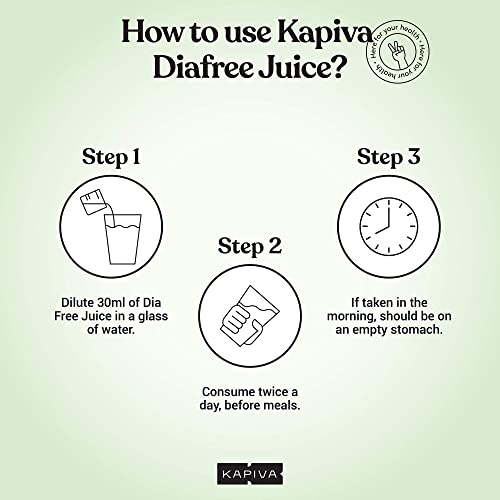 How to use Kapiva Diafree Juice?

Here for your health • Here for your health •

Step 1

Dilute 30ml of Dia Free Juice in a glass of water.

Step 2

Consume twice a day, before meals.

Step 3

If taken in the morning, should be on an empty stomach.

KAPIVA