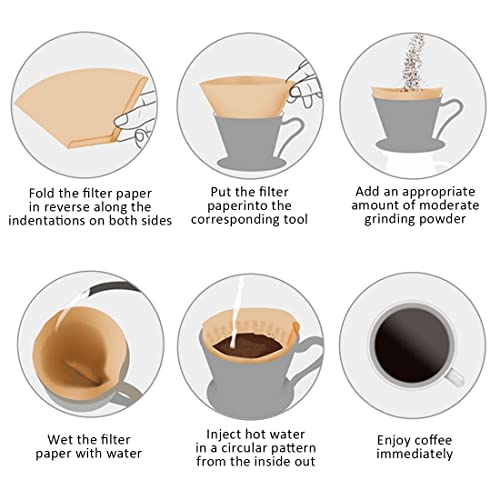 Fold the filter paper in reverse along the indentations on both sides

Put the filter paperinto the corresponding tool

Add an appropriate amount of moderate grinding powder

Wet the filter paper with water

Inject hot water in a circular pattern from the inside out

Enjoy coffee immediately