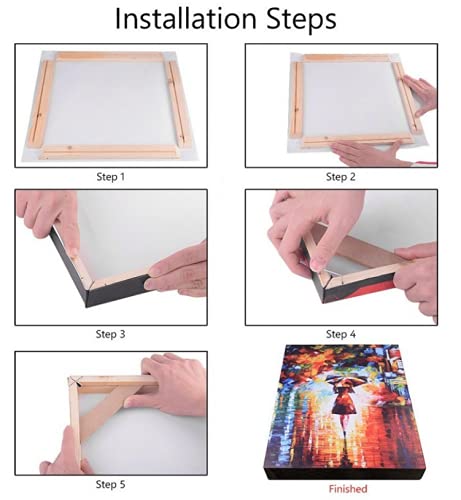 Installation Steps

Step 1

Step 2

Step 3

Step 4

Step 5

Finished