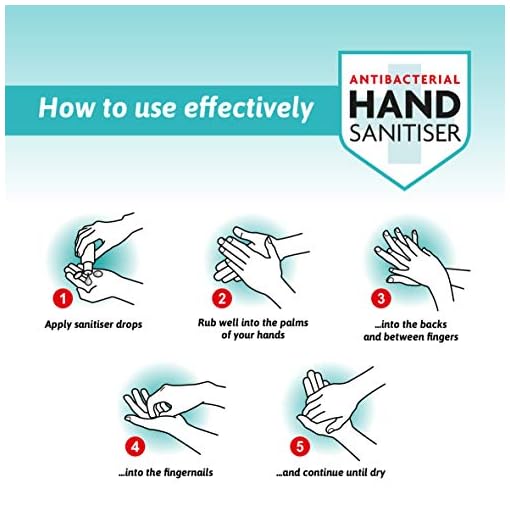 How to use effectively

ANTIBACTERIAL
HAND
SANITISER

1
Apply sanitiser drops

2
Rub well into the palms of your hands

3
...into the backs and between fingers

4
...into the fingernails

5
...and continue until dry