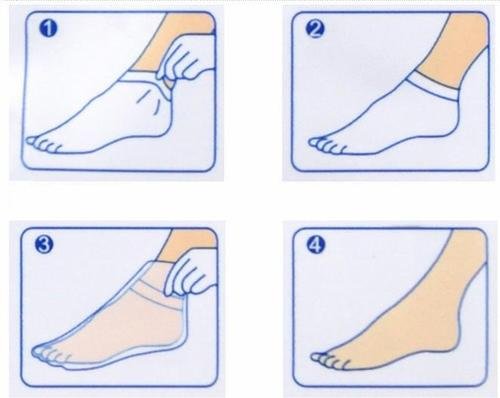 1

2

3

4