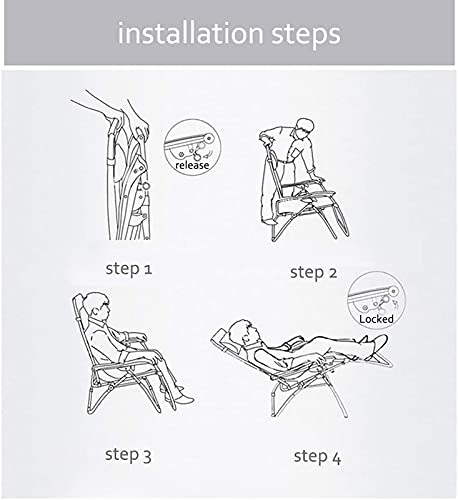 installation steps

release

step 1

step 2

Locked

step 3

step 4