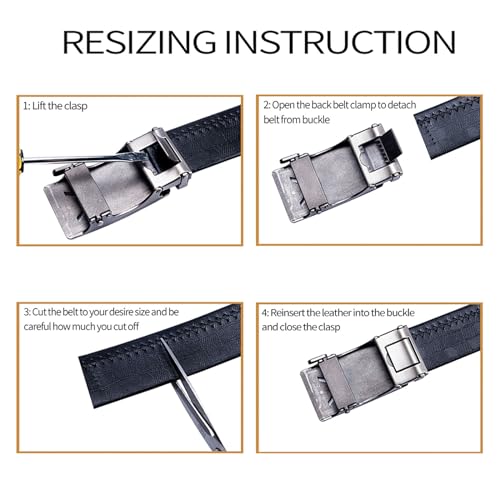 RESIZING INSTRUCTION

1: Lift the clasp

2: Open the back belt clamp to detach belt from buckle

3: Cut the belt to your desire size and be careful how much you cut off

4: Reinsert the leather into the buckle and close the clasp