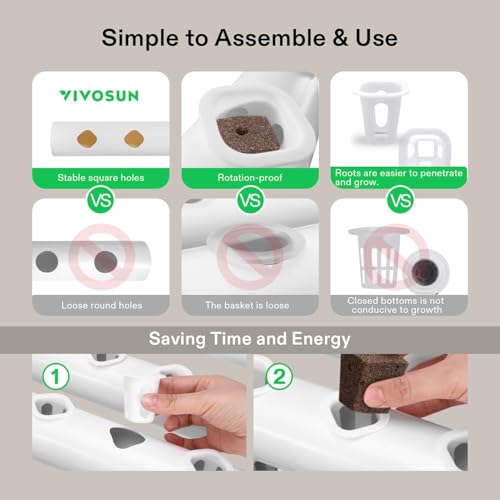 Simple to Assemble & Use

VIVOSUN

Stable square holes

Rotation-proof

Roots are easier to penetrate and grow.

VS

VS

VS

Loose round holes

The basket is loose

Closed bottoms is not conducive to growth

Saving Time and Energy

1

2