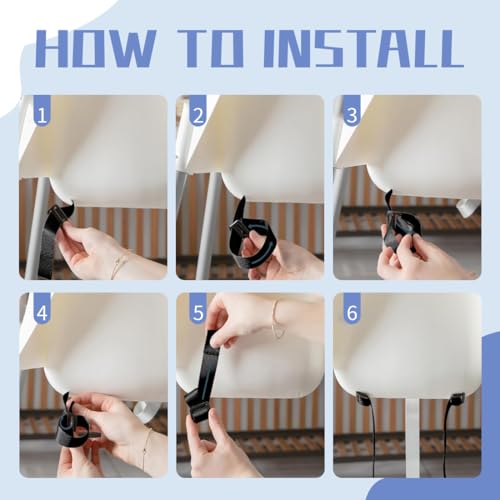 HOW TO INSTALL

1

2

3

4

5

6