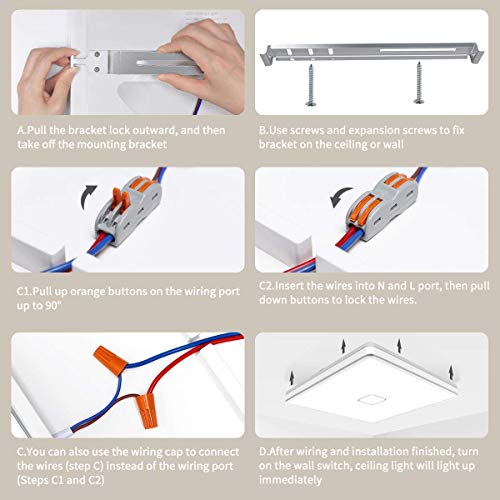 A.Pull the bracket lock outward, and then take off the mounting bracket

B.Use screws and expansion screws to fix bracket on the ceiling or wall

C1.Pull up orange buttons on the wiring port up to 90°

C2.Insert the wires into N and L port, then pull down buttons to lock the wires.

C.You can also use the wiring cap to connect the wires (step C) instead of the wiring port (Steps C1 and C2)

D.After wiring and installation finished, turn on the wall switch, ceiling light will light up immediately