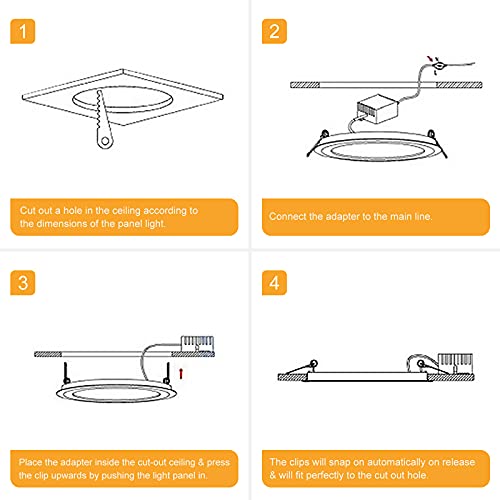 1

Cut out a hole in the ceiling according to the dimensions of the panel light.

2

Connect the adapter to the main line.

3

Place the adapter inside the cut-out ceiling & press the clip upwards by pushing the light panel in.

4

The clips will snap on automatically on release & will fit perfectly to the cut out hole.