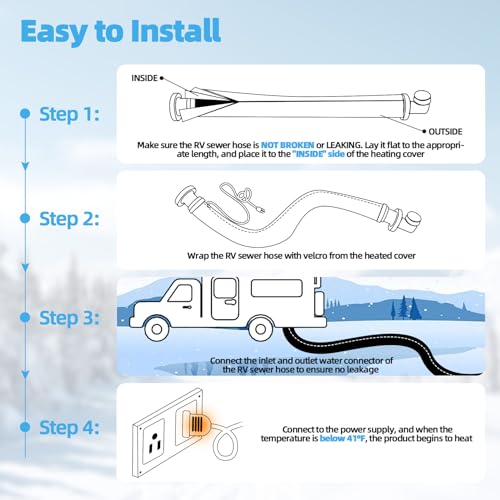 Easy to Install

Step 1:

INSIDE

OUTSIDE

Make sure the RV sewer hose is NOT BROKEN or LEAKING. Lay it flat to the appropriate length, and place it to the "INSIDE" side of the heating cover

Step 2:

Wrap the RV sewer hose with velcro from the heated cover

Step 3:

Connect the inlet and outlet water connector of the RV sewer hose to ensure no leakage

Step 4:

Connect to the power supply, and when the temperature is below 41°F, the product begins to heat