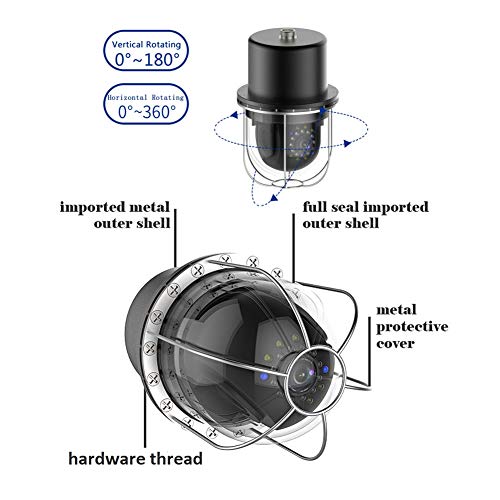 Vertical Rotating
0°~180°

Horizontal Rotating
0°~360°

imported metal outer shell

full seal imported outer shell

metal protective cover

hardware thread