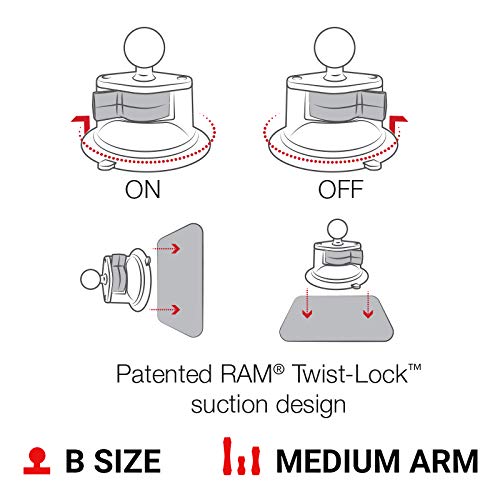 ON

OFF

Patented RAM® Twist-Lock™ suction design

B SIZE

MEDIUM ARM