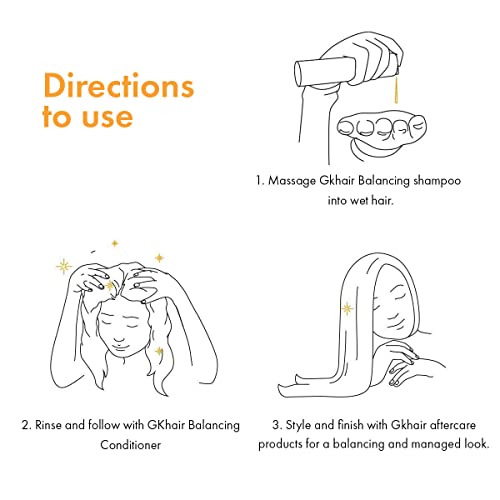 Directions to use

1. Massage Gkhair Balancing shampoo into wet hair.

2. Rinse and follow with GKhair Balancing Conditioner

3. Style and finish with Gkhair aftercare products for a balancing and managed look.