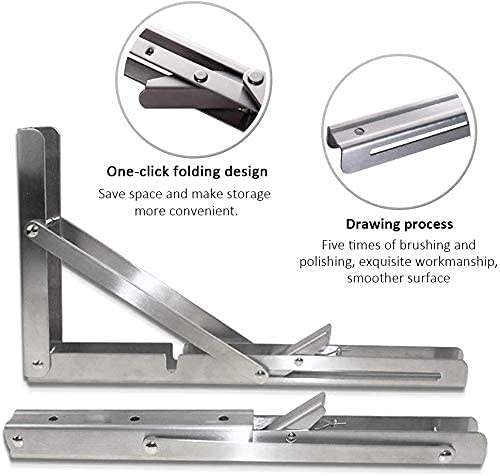 One-click folding design
Save space and make storage more convenient.

Drawing process
Five times of brushing and polishing, exquisite workmanship, smoother surface