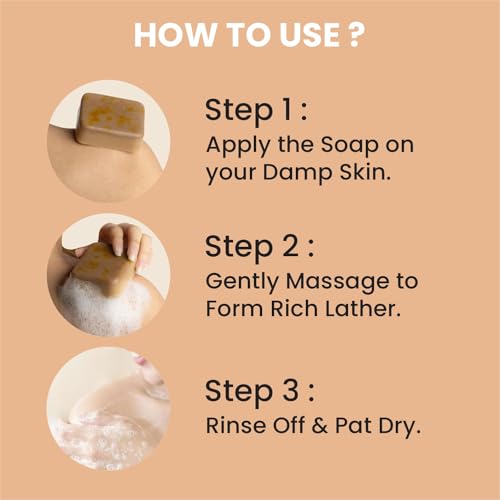 HOW TO USE ?

Step 1 :
Apply the Soap on your Damp Skin.

Step 2 :
Gently Massage to Form Rich Lather.

Step 3 :
Rinse Off & Pat Dry.