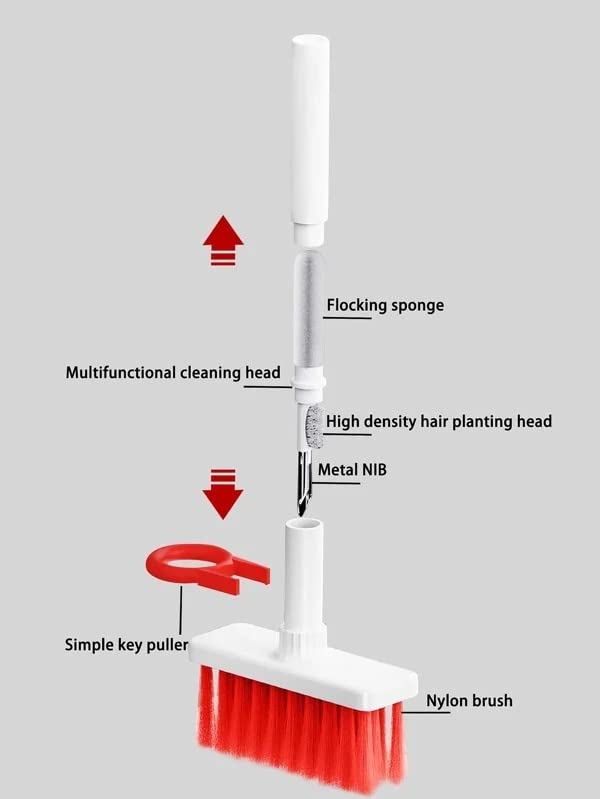 Flocking sponge

Multifunctional cleaning head

High density hair planting head

Metal NIB

Simple key puller

Nylon brush