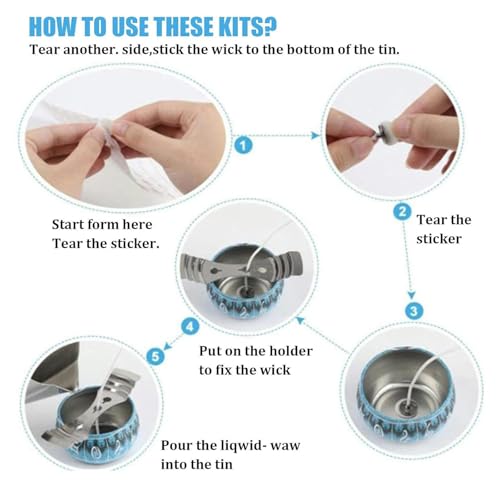 HOW TO USE THESE KITS?

Tear another. side,stick the wick to the bottom of the tin.

1

Start form here
Tear the sticker.

2

Tear the sticker

3

4

Put on the holder to fix the wick

5

Pour the liqwid- waw into the tin