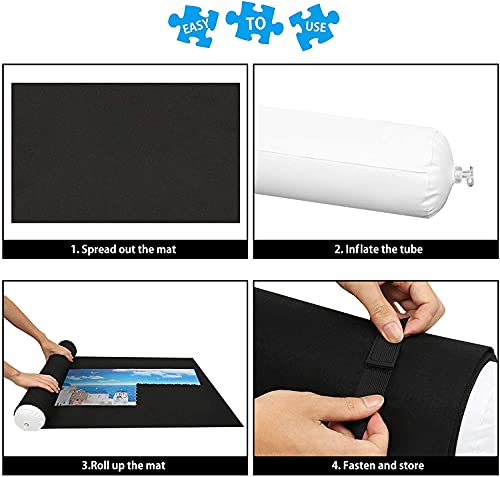 EASY TO USE

1. Spread out the mat

2. Inflate the tube

3.Roll up the mat

4. Fasten and store