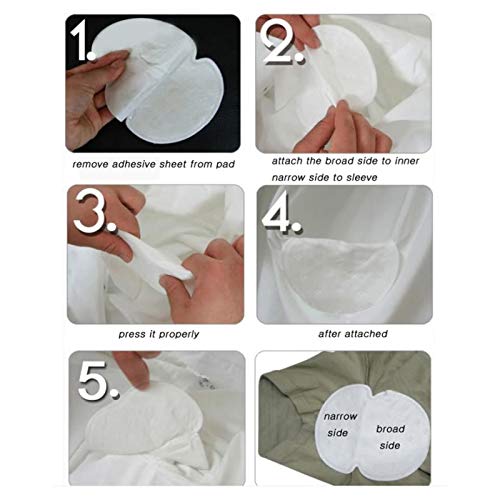 1.

remove adhesive sheet from pad

2.

attach the broad side to inner
narrow side to sleeve

3.

press it properly

4.

after attached

5.

narrow side

broad side