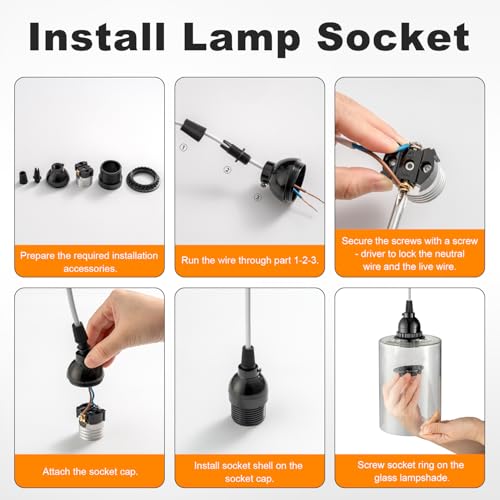 Install Lamp Socket

Prepare the required installation accessories.

①
②
③

Run the wire through part 1-2-3.

Secure the screws with a screw - driver to lock the neutral wire and the live wire.

Attach the socket cap.

Install socket shell on the socket cap.

Screw socket ring on the glass lampshade.