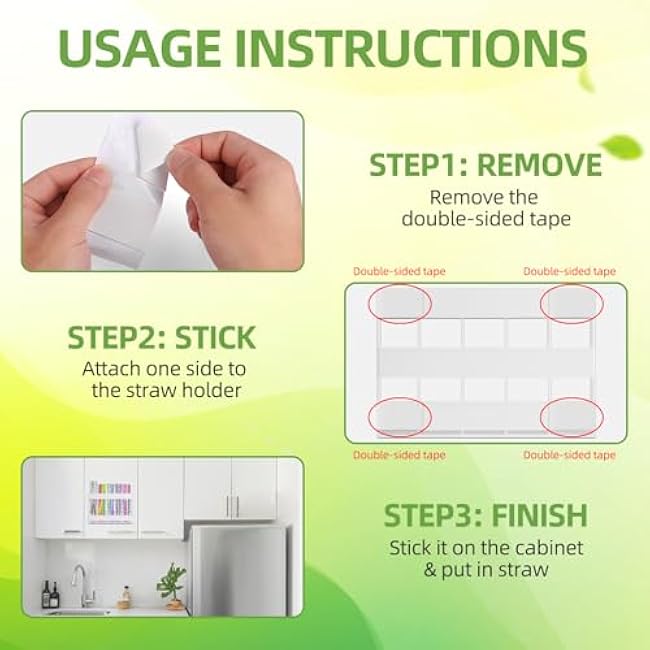 USAGE INSTRUCTIONS

STEP1: REMOVE
Remove the double-sided tape

Double-sided tape
Double-sided tape

STEP2: STICK
Attach one side to the straw holder

Double-sided tape
Double-sided tape

STEP3: FINISH
Stick it on the cabinet & put in straw