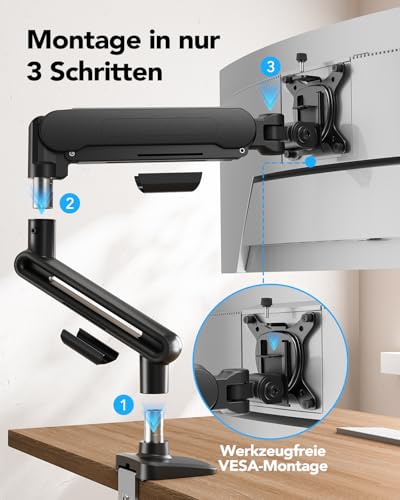 Montage in nur 3 Schritten

3

2

1

Werkzeugfreie VESA-Montage