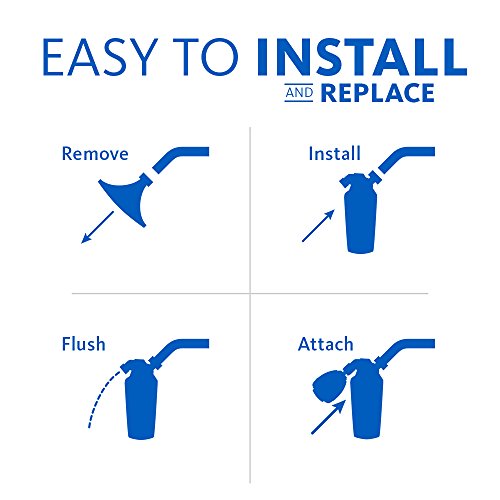 EASY TO INSTALL
AND REPLACE

Remove

Install

Flush

Attach