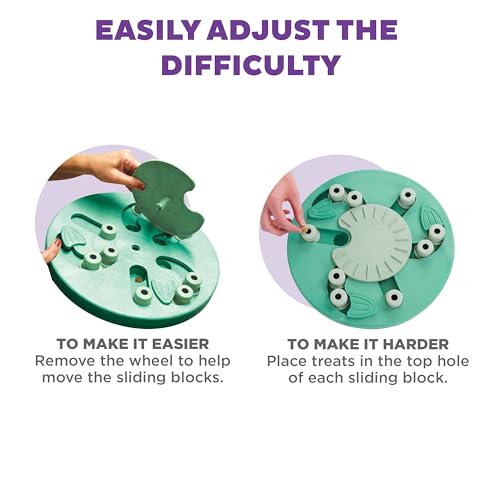 EASILY ADJUST THE DIFFICULTY

TO MAKE IT EASIER
Remove the wheel to help move the sliding blocks.

TO MAKE IT HARDER
Place treats in the top hole of each sliding block.