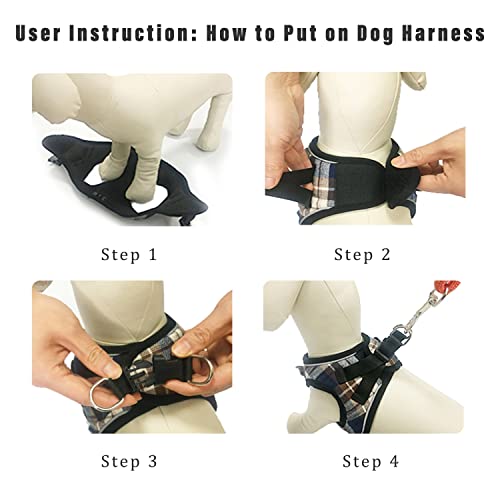 User Instruction: How to Put on Dog Harness

Step 1

Step 2

Step 3

Step 4