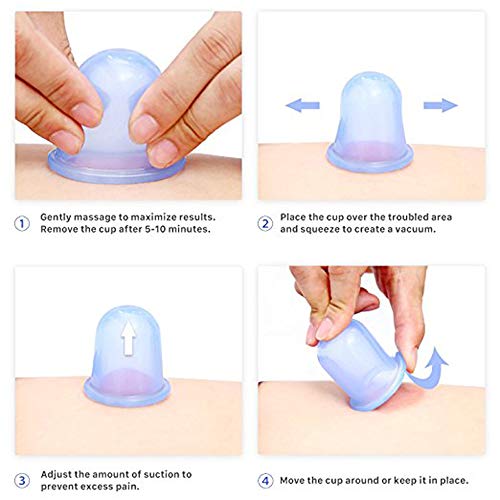 1 Gently massage to maximize results. Remove the cup after 5-10 minutes.

2 Place the cup over the troubled area and squeeze to create a vacuum.

3 Adjust the amount of suction to prevent excess pain.

4 Move the cup around or keep it in place.