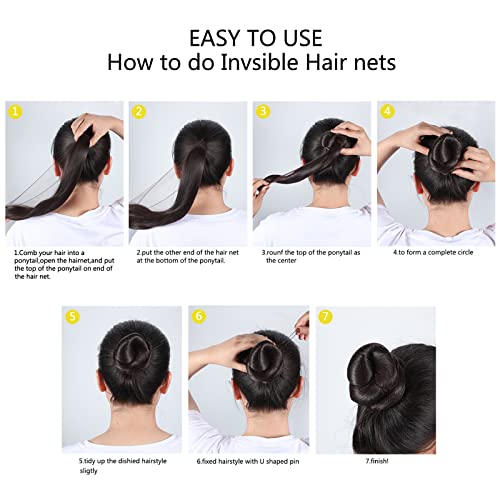 EASY TO USE
How to do Invsible Hair nets

1

2

3

4

1.Comb your hair into a ponytail,open the hairnet,and put the top of the ponytail on end of the hair net.

2.put the other end of the hair net at the bottom of the ponytail.

3.rounf the top of the ponytail as the center

4.to form a complete circle

5

6

7

5.tidy up the dishied hairstyle sligtly

6.fixed hairstyle with U shaped pin

7.finish!