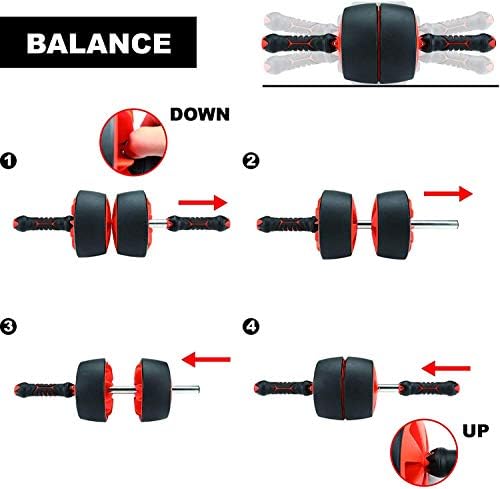 BALANCE

DOWN

1

2

3

4

UP