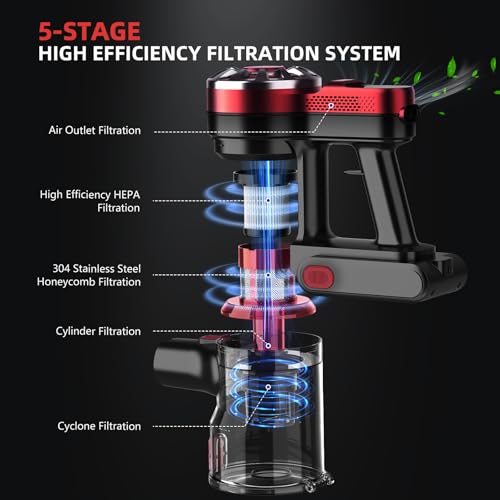 5-STAGE
HIGH EFFICIENCY FILTRATION SYSTEM

Air Outlet Filtration

High Efficiency HEPA Filtration

304 Stainless Steel Honeycomb Filtration

Cylinder Filtration

Cyclone Filtration