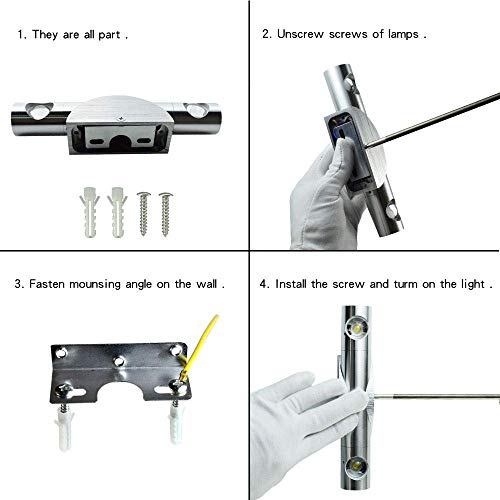 1. They are all part .

2. Unscrew screws of lamps .

3. Fasten mounsing angle on the wall .

4. Install the screw and turm on the light .