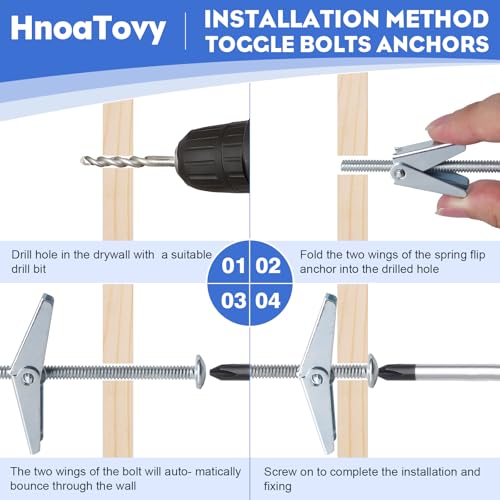 HnoaTovy

INSTALLATION METHOD
TOGGLE BOLTS ANCHORS

Drill hole in the drywall with a suitable drill bit

01 02

Fold the two wings of the spring flip anchor into the drilled hole

03 04

The two wings of the bolt will auto- matically bounce through the wall

Screw on to complete the installation and fixing