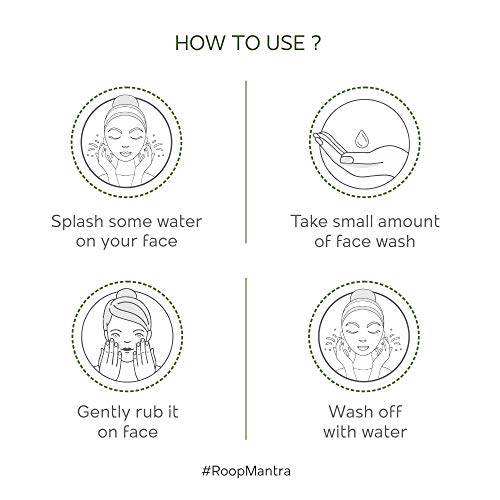 HOW TO USE ?

Splash some water on your face

Take small amount of face wash

Gently rub it on face

Wash off with water

#RoopMantra