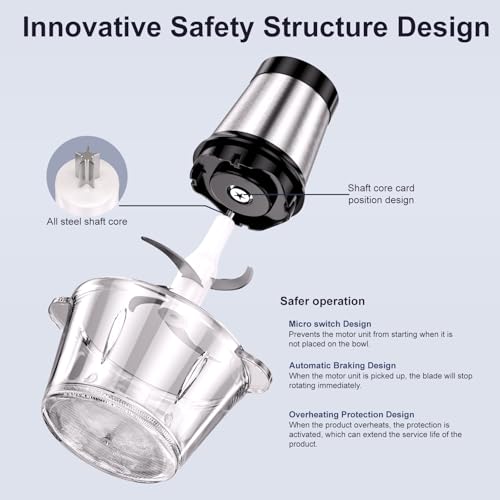 Innovative Safety Structure Design

All steel shaft core

Shaft core card position design

Safer operation

Micro switch Design
Prevents the motor unit from starting when it is not placed on the bowl.

Automatic Braking Design
When the motor unit is picked up, the blade will stop rotating immediately.

Overheating Protection Design
When the product overheats, the protection is activated, which can extend the service life of the product.