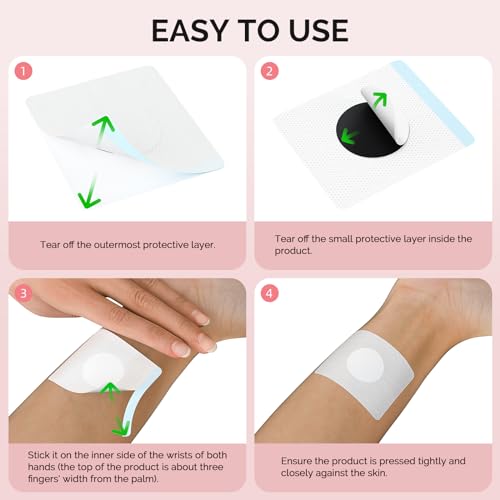 EASY TO USE

1

Tear off the outermost protective layer.

2

Tear off the small protective layer inside the product.

3

Stick it on the inner side of the wrists of both hands (the top of the product is about three fingers' width from the palm).

4

Ensure the product is pressed tightly and closely against the skin.