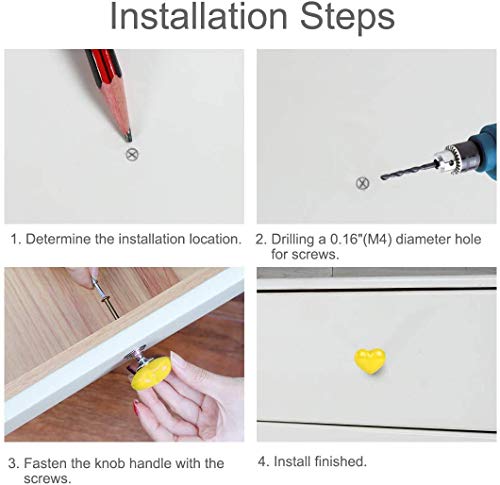 Installation Steps

1. Determine the installation location.

2. Drilling a 0.16"(M4) diameter hole for screws.

3. Fasten the knob handle with the screws.

4. Install finished.