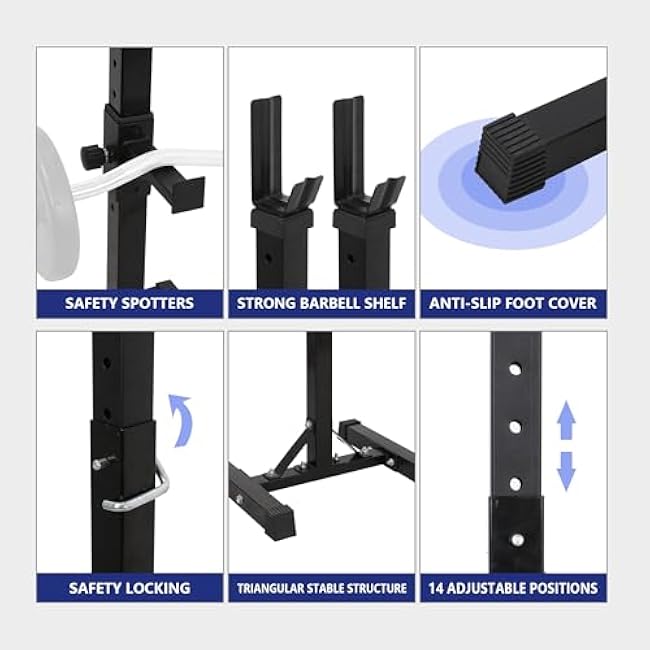 SAFETY SPOTTERS

STRONG BARBELL SHELF

ANTI-SLIP FOOT COVER

SAFETY LOCKING

TRIANGULAR STABLE STRUCTURE

14 ADJUSTABLE POSITIONS