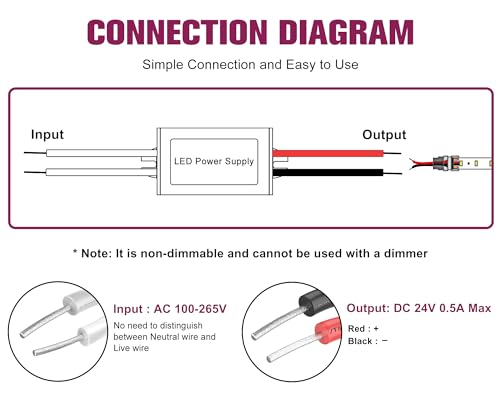 CONNECTION DIAGRAM

Simple Connection and Easy to Use

Input

LED Power Supply

Output

* Note: It is non-dimmable and cannot be used with a dimmer

Input : AC 100-265V

No need to distinguish between Neutral wire and Live wire

Output: DC 24V 0.5A Max

Red : +

Black : −