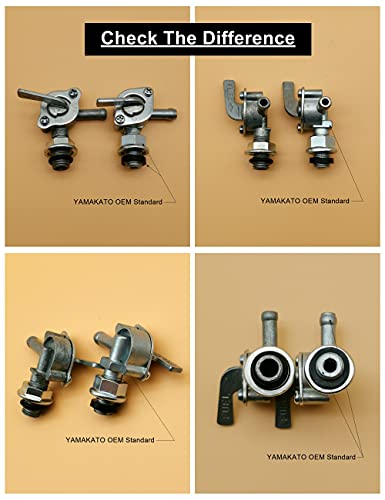 Check The Difference

YAMAKATO OEM Standard

YAMAKATO OEM Standard

YAMAKATO OEM Standard

YAMAKATO OEM Standard