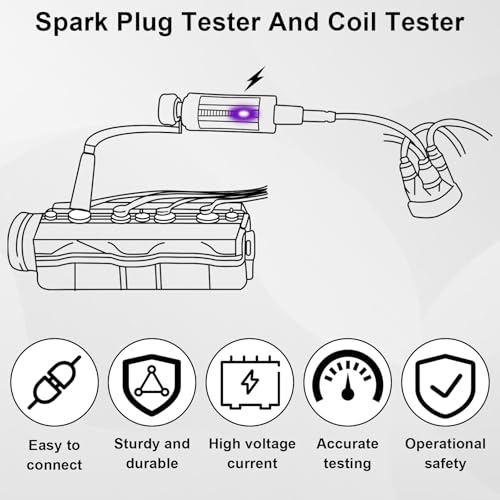 Spark Plug Tester And Coil Tester

Easy to connect

Sturdy and durable

High voltage current

Accurate testing

Operational safety