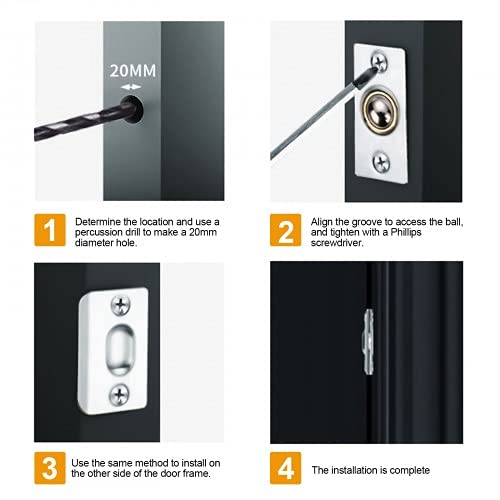 20MM

1 Determine the location and use a percussion drill to make a 20mm diameter hole.

2 Align the groove to access the ball, and tighten with a Phillips screwdriver.

3 Use the same method to install on the other side of the door frame.

4 The installation is complete