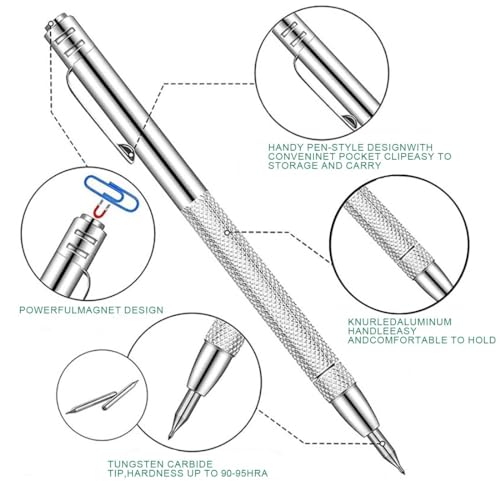 HANDY PEN-STYLE DESIGNWITH CONVENINET POCKET CLIPEASY TO STORAGE AND CARRY

POWERFULMAGNET DESIGN

KNURLEDALUMINUM HANDLEEASY ANDCOMFORTABLE TO HOLD

TUNGSTEN CARBIDE TIP,HARDNESS UP TO 90-95HRA