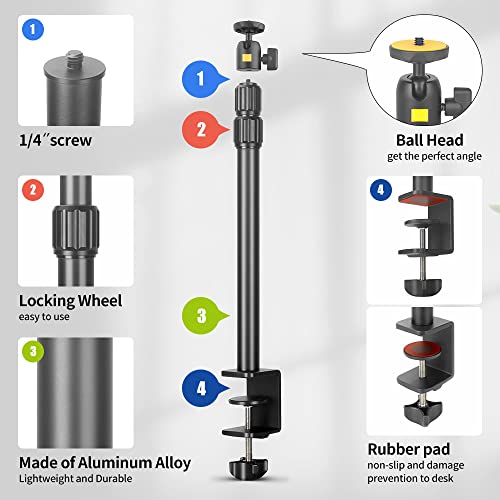 1

1/4″screw

2

Locking Wheel
easy to use

3

Made of Aluminum Alloy
Lightweight and Durable

1

2

3

4

Ball Head
get the perfect angle

4

Rubber pad
non-slip and damage prevention to desk