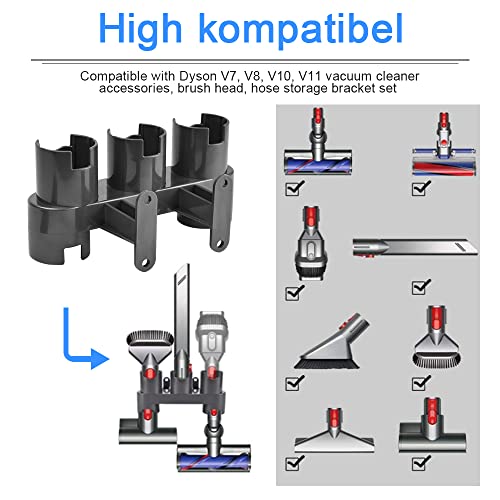 High kompatibel

Compatible with Dyson V7, V8, V10, V11 vacuum cleaner accessories, brush head, hose storage bracket set