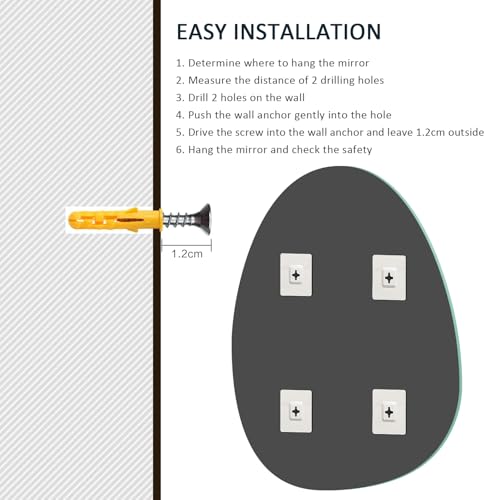 EASY INSTALLATION

1. Determine where to hang the mirror
2. Measure the distance of 2 drilling holes
3. Drill 2 holes on the wall
4. Push the wall anchor gently into the hole
5. Drive the screw into the wall anchor and leave 1.2cm outside
6. Hang the mirror and check the safety

1.2cm