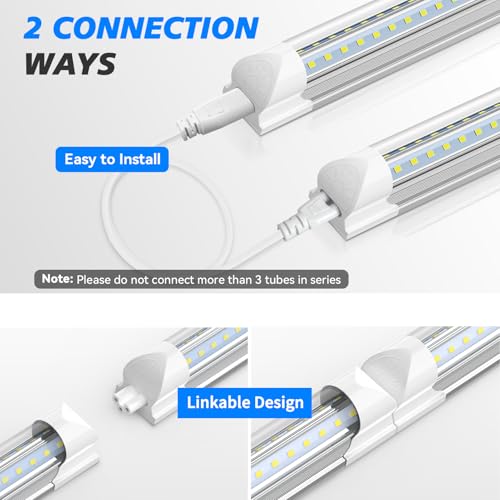 2 CONNECTION WAYS

Easy to Install

Note: Please do not connect more than 3 tubes in series

Linkable Design